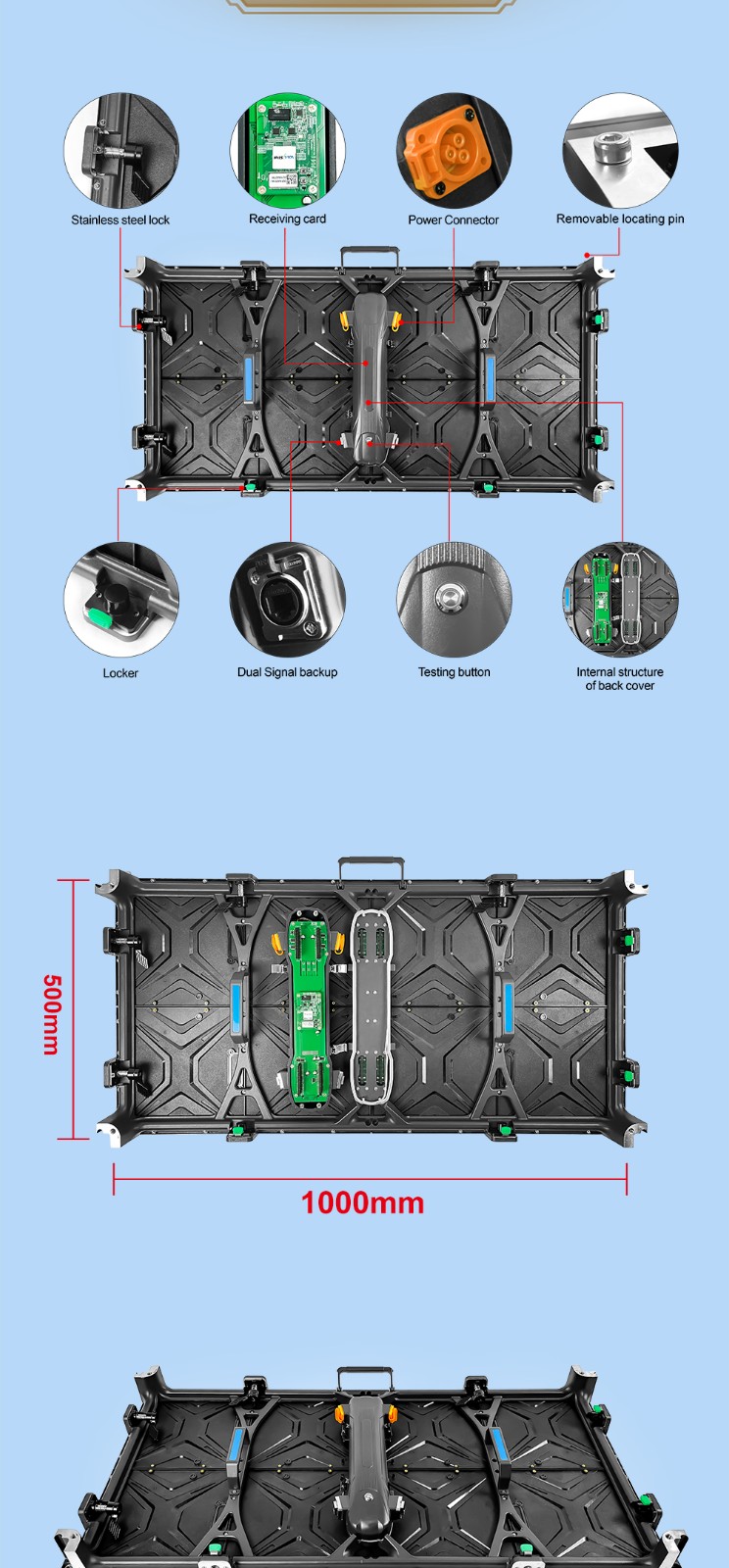 Stainless steel lock

Receiving card

Power Connector

Removable locating pin

Locker

Dual Signal backup

Testing button

Internal structure of back cover

500mm

1000mm